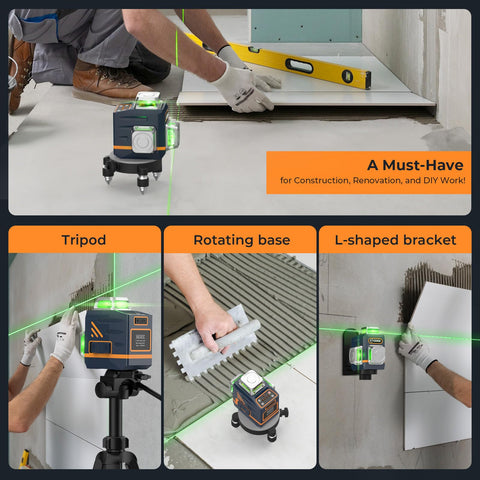 A Must-Have
for Construction, Renovation, and DIY Work!

Tripod

Rotating base

L-shaped bracket