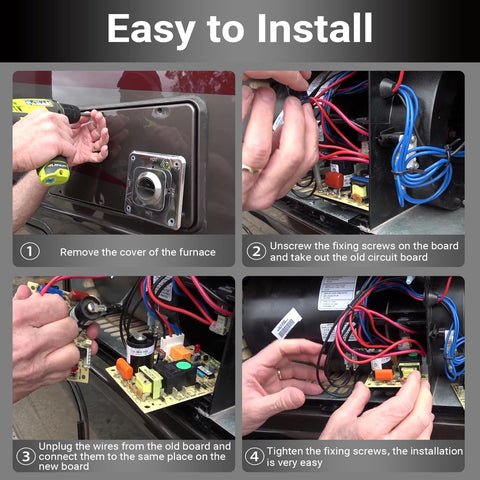 Easy to Install

① Remove the cover of the furnace

② Unscrew the fixing screws on the board and take out the old circuit board

③ Unplug the wires from the old board and connect them to the same place on the new board

④ Tighten the fixing screws, the installation is very easy