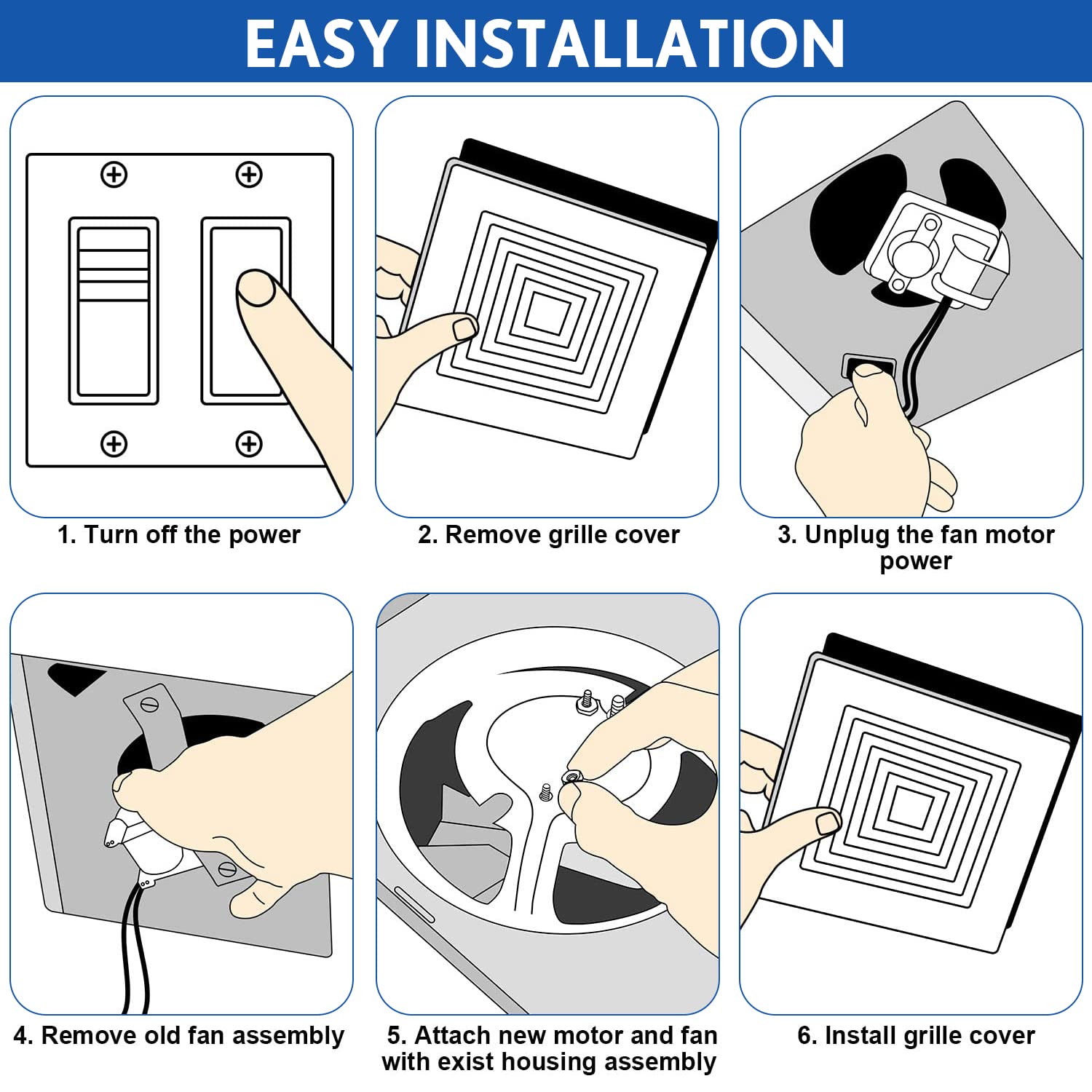 EASY INSTALLATION

1. Turn off the power

2. Remove grille cover

3. Unplug the fan motor power

4. Remove old fan assembly

5. Attach new motor and fan with exist housing assembly

6. Install grille cover