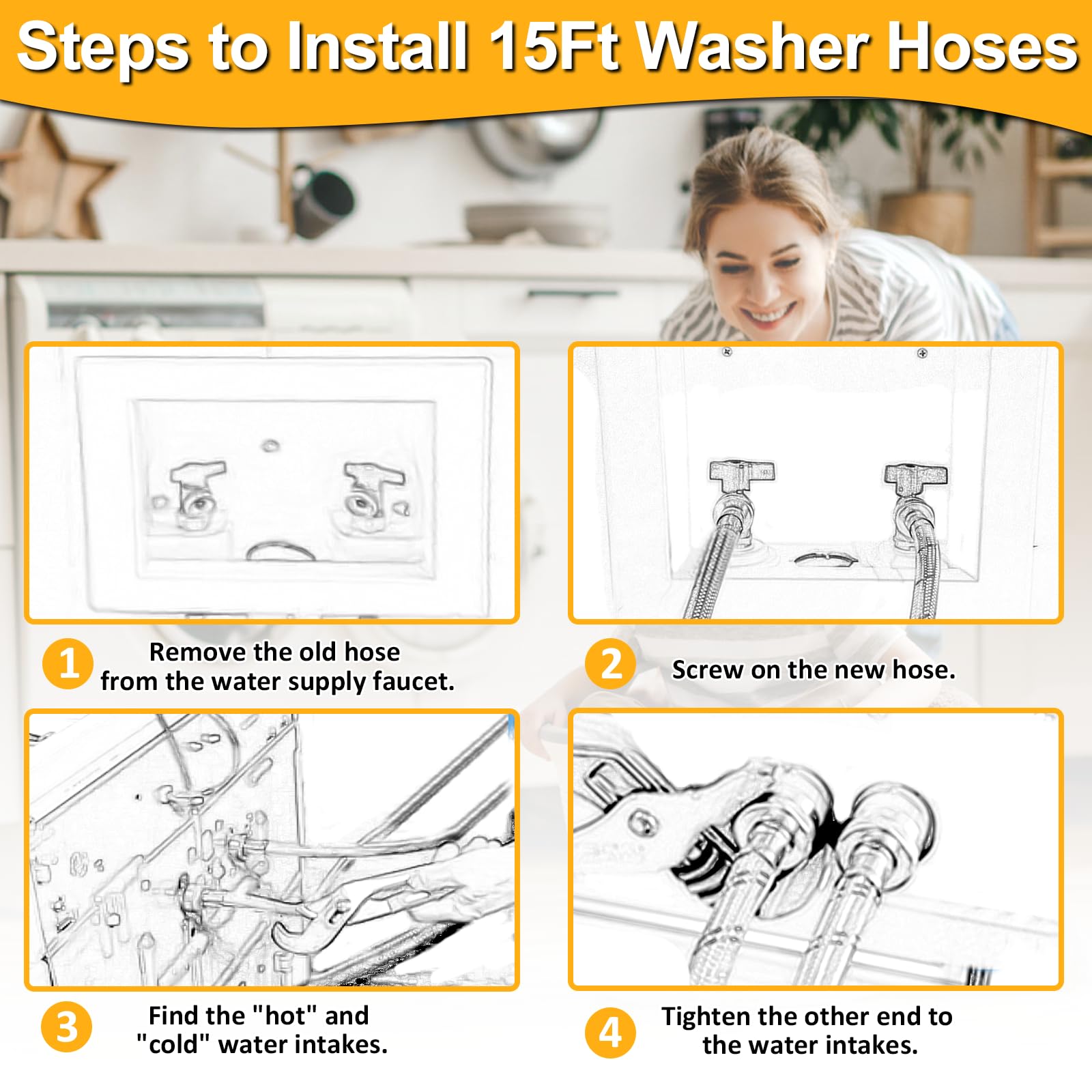 Steps to Install 15Ft Washer Hoses

1 Remove the old hose from the water supply faucet.

2 Screw on the new hose.

3 Find the "hot" and "cold" water intakes.

4 Tighten the other end to the water intakes.