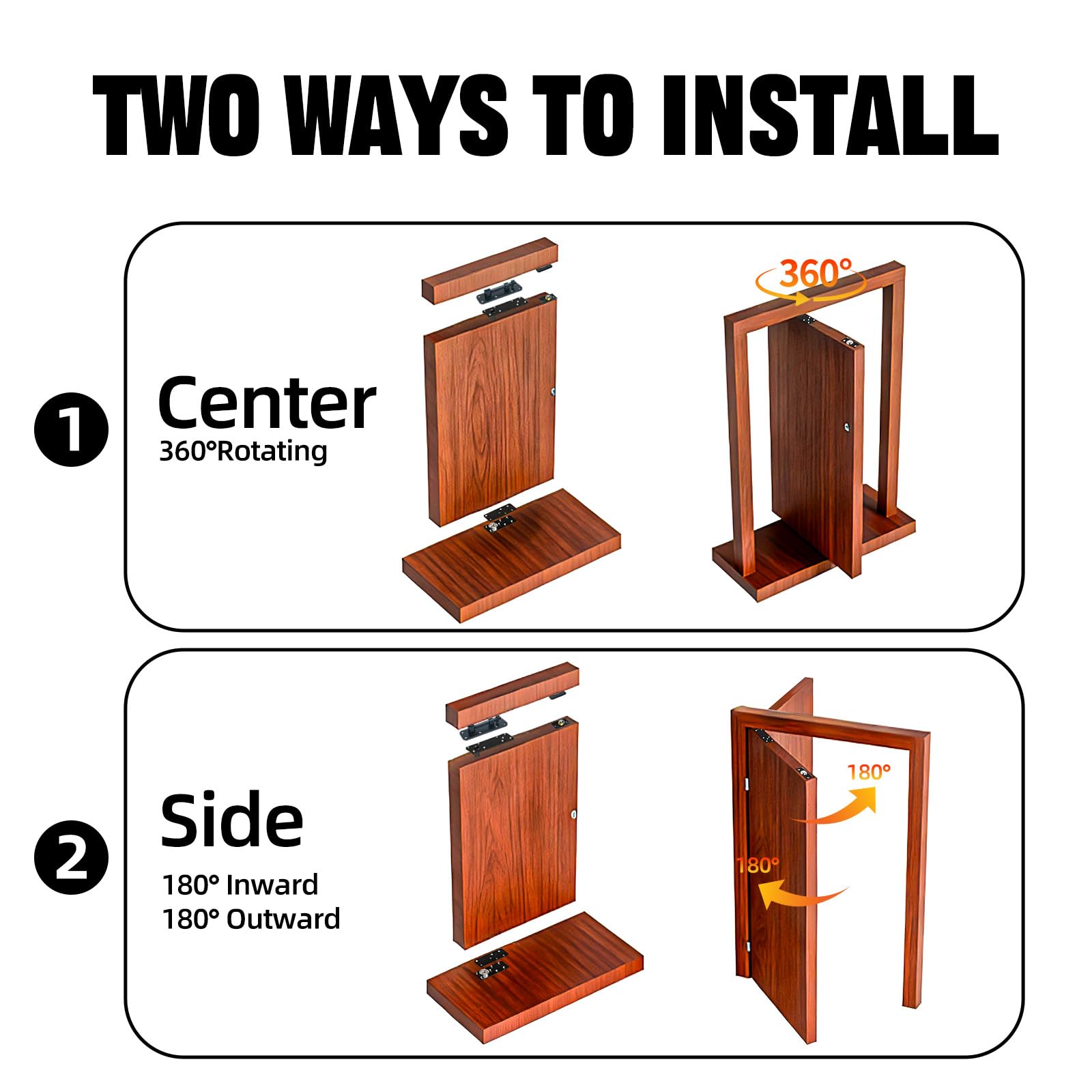 TWO WAYS TO INSTALL

1

Center
360°Rotating

360°

2

Side
180° Inward
180° Outward

180°

180°