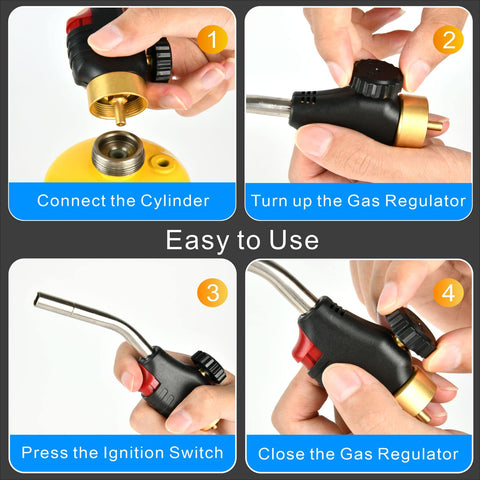 1

Connect the Cylinder

2

Turn up the Gas Regulator

Easy to Use

3

Press the Ignition Switch

4

Close the Gas Regulator