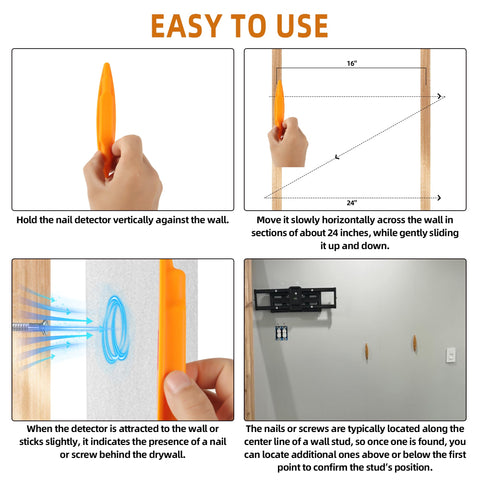 EASY TO USE

Hold the nail detector vertically against the wall.

16"

24"

Move it slowly horizontally across the wall in sections of about 24 inches, while gently sliding it up and down.

When the detector is attracted to the wall or sticks slightly, it indicates the presence of a nail or screw behind the drywall.

The nails or screws are typically located along the center line of a wall stud, so once one is found, you can locate additional ones above or below the first point to confirm the stud's position.