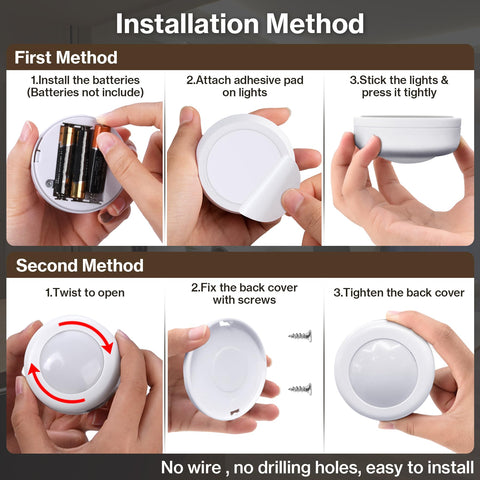 Installation Method

First Method

1.Install the batteries (Batteries not include)

2.Attach adhesive pad on lights

3.Stick the lights & press it tightly

Second Method

1.Twist to open

2.Fix the back cover with screws

3.Tighten the back cover

No wire , no drilling holes, easy to install