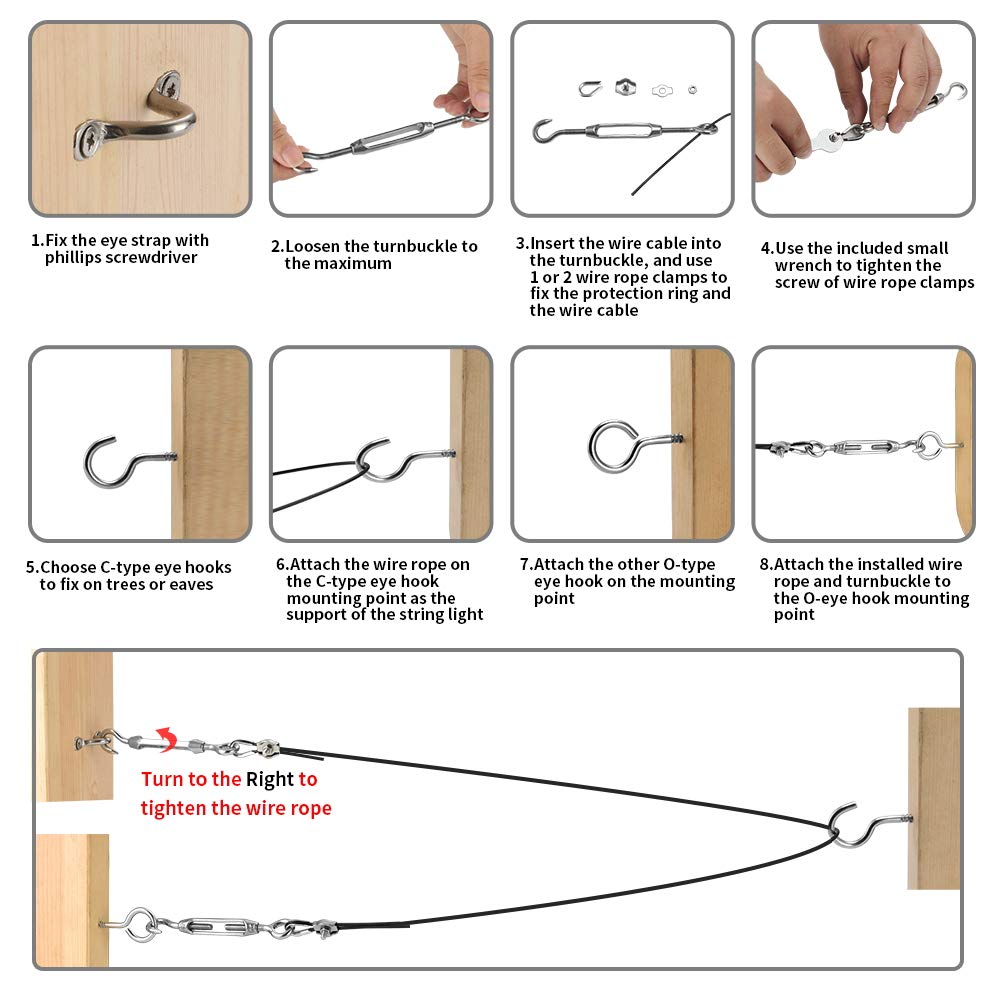 1.Fix the eye strap with phillips screwdriver

2.Loosen the turnbuckle to the maximum

3.Insert the wire cable into the turnbuckle, and use 1 or 2 wire rope clamps to fix the protection ring and the wire cable

4.Use the included small wrench to tighten the screw of wire rope clamps

5.Choose C-type eye hooks to fix on trees or eaves

6.Attach the wire rope on the C-type eye hook mounting point as the support of the string light

7.Attach the other O-type eye hook on the mounting point

8.Attach the installed wire rope and turnbuckle to the O-eye hook mounting point

Turn to the Right to tighten the wire rope