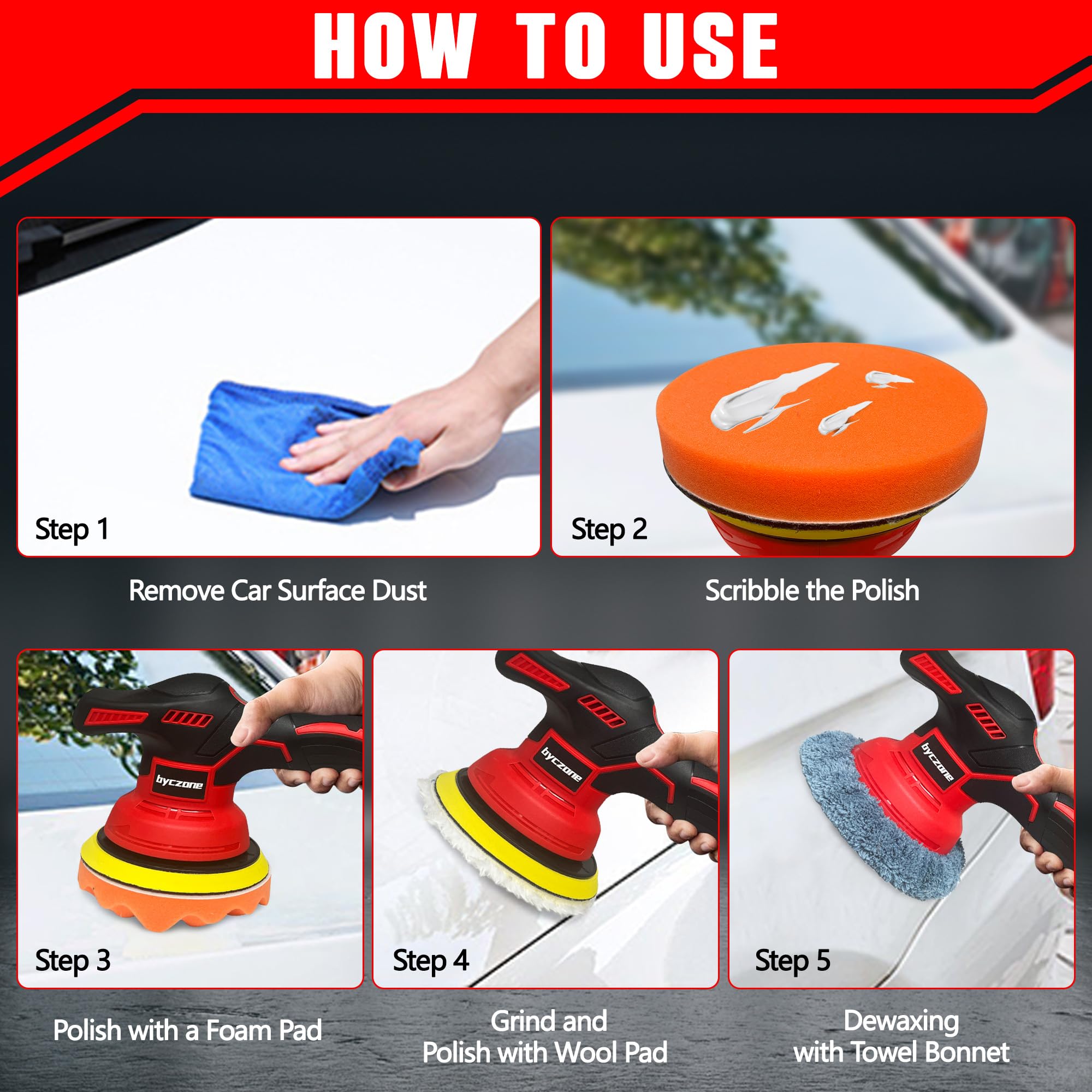 HOW TO USE

Step 1

Remove Car Surface Dust

Step 2

Scribble the Polish

byczone

Step 3

Polish with a Foam Pad

byczone

Step 4

Grind and Polish with Wool Pad

byczone

Step 5

Dewaxing with Towel Bonnet