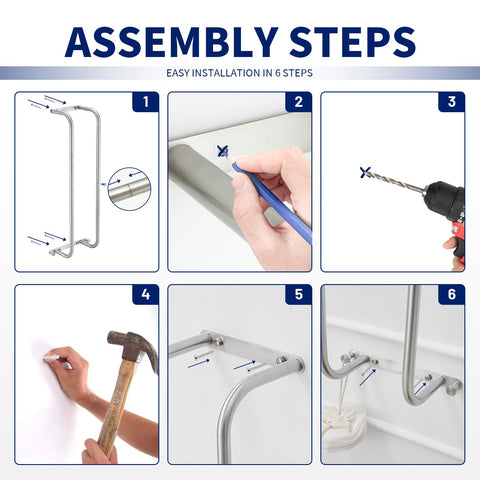 ASSEMBLY STEPS

EASY INSTALLATION IN 6 STEPS

1

2

3

4

5

6