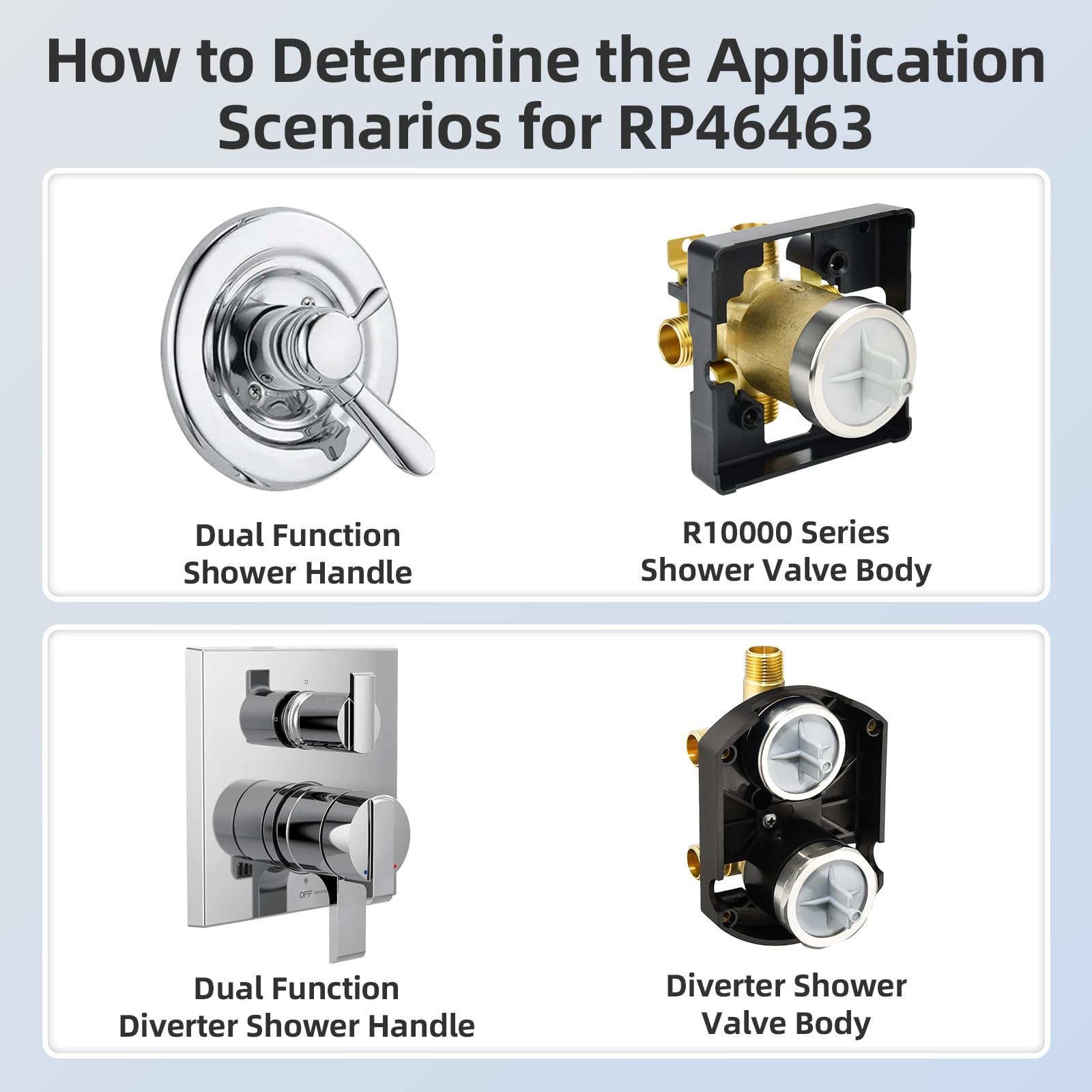 How to Determine the Application Scenarios for RP46463

Dual Function Shower Handle

R10000 Series Shower Valve Body

OFF

Dual Function Diverter Shower Handle

Diverter Shower Valve Body