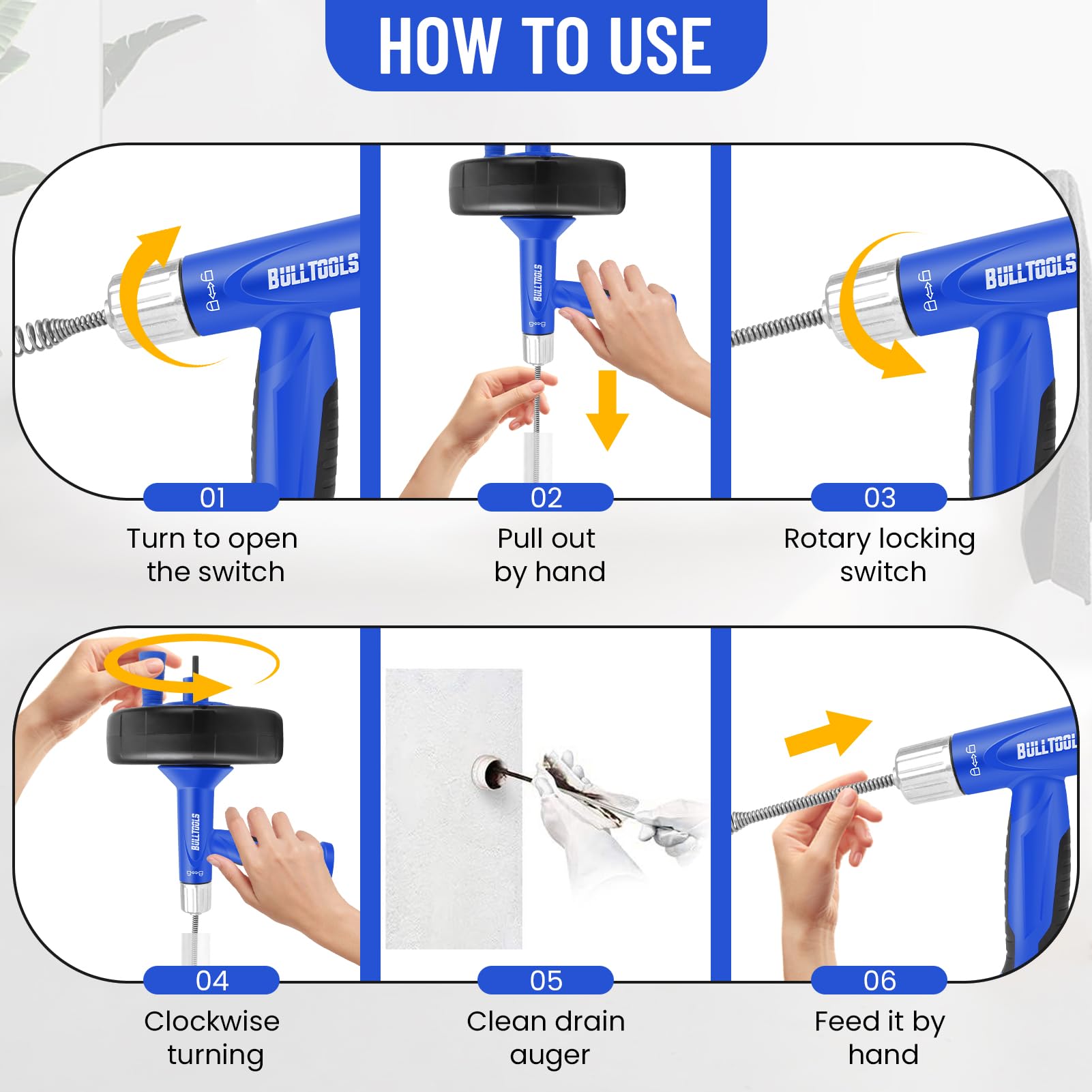 HOW TO USE

BULLTOOLS

BULLTOOLS

BULLTOOLS

01
Turn to open the switch

02
Pull out by hand

03
Rotary locking switch

BULLTOOLS

BULLTOOL

04
Clockwise turning

05
Clean drain auger

06
Feed it by hand