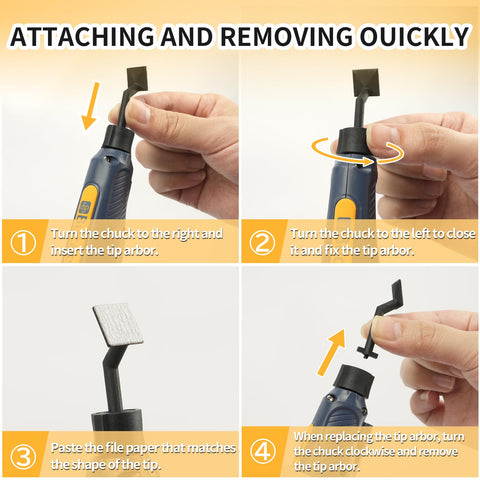 ATTACHING AND REMOVING OUICKLY

① Turn the chuck to the right and insert the tip arbor.

② Turn the chuck to the left to close it and fix the tip arbor.

③ Paste the file paper that matches the shape of the tip.

④ When replacing the tip arbor, turn the chuck clockwise and remove the tip arbor.