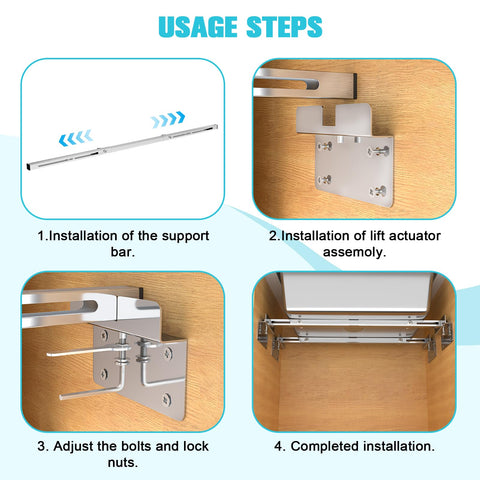 USAGE STEPS

1.Installation of the support bar.

2.Installation of lift actuator assemoly.

3. Adjust the bolts and lock nuts.

4. Completed installation.