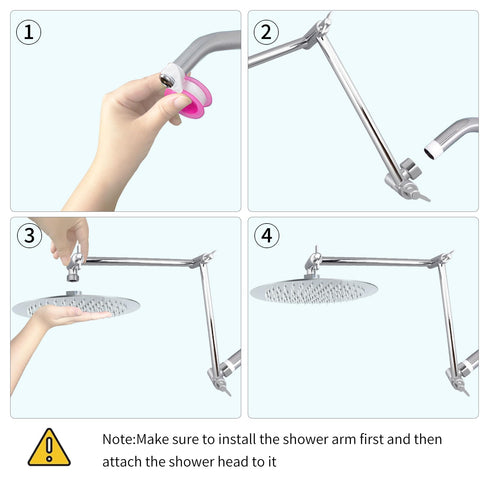 ①

②

③

④

Note:Make sure to install the shower arm first and then attach the shower head to it