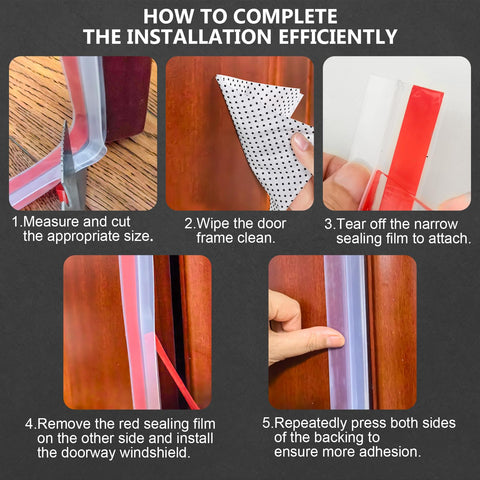 HOW TO COMPLETE
THE INSTALLATION EFFICIENTLY

1.Measure and cut the appropriate size.

2.Wipe the door frame clean.

3.Tear off the narrow sealing film to attach.

4.Remove the red sealing film on the other side and install the doorway windshield.

5.Repeatedly press both sides of the backing to ensure more adhesion.