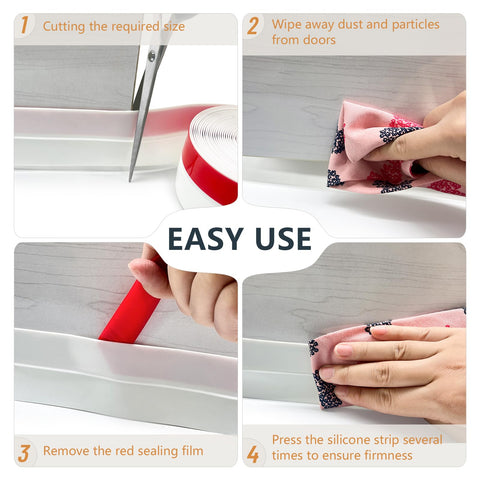 1 Cutting the required size

2 Wipe away dust and particles from doors

EASY USE

3 Remove the red sealing film

4 Press the silicone strip several times to ensure firmness