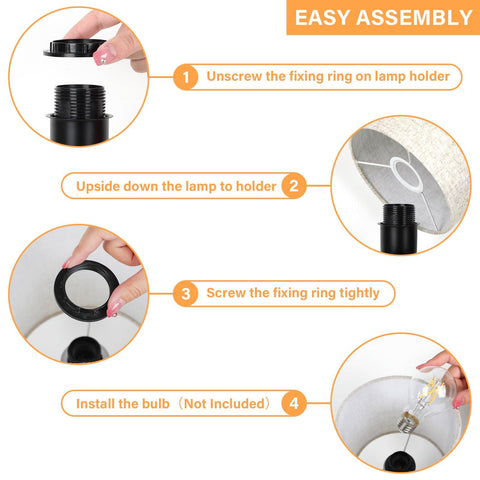 EASY ASSEMBLY

1 Unscrew the fixing ring on lamp holder

Upside down the lamp to holder 2

3 Screw the fixing ring tightly

Install the bulb（Not Included） 4