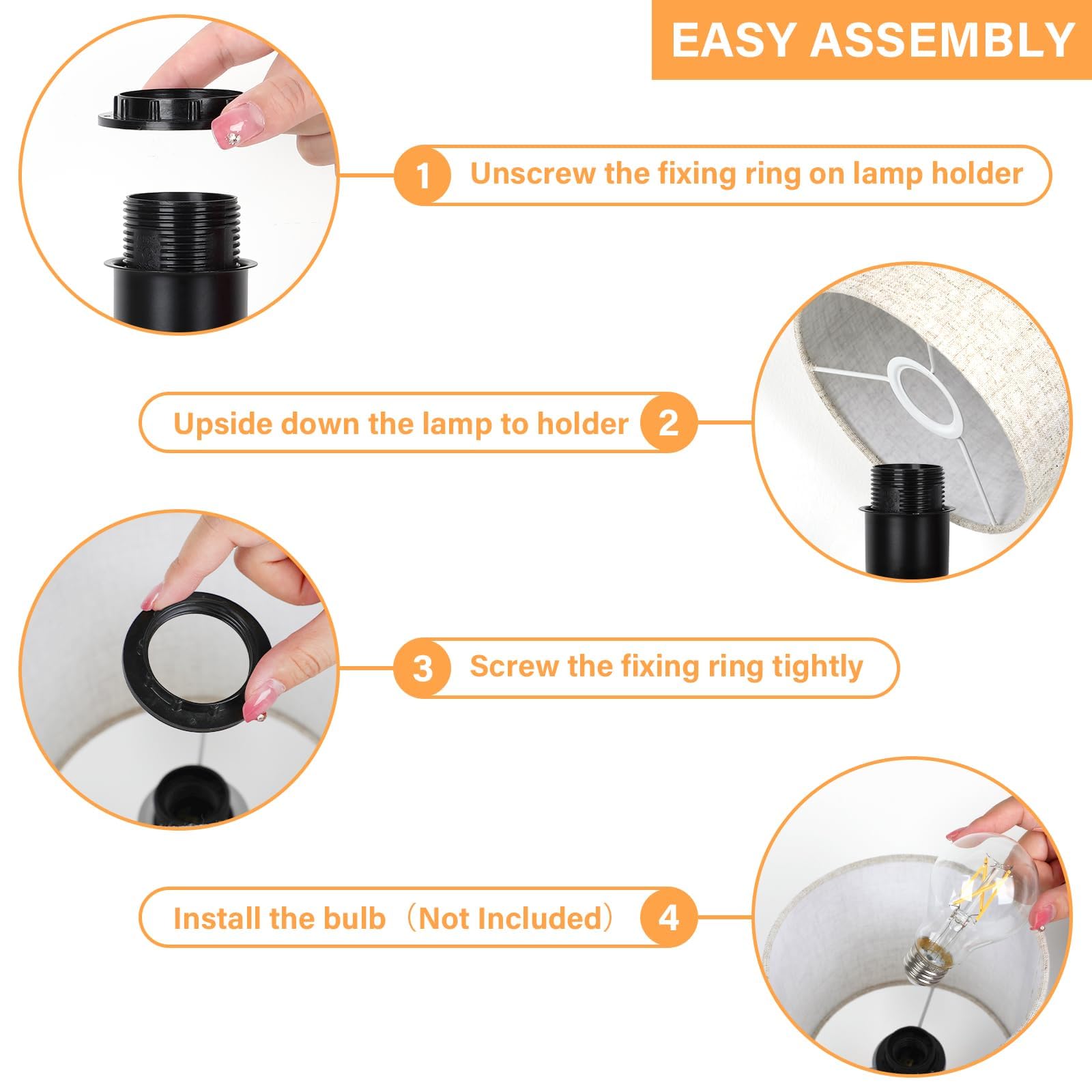 EASY ASSEMBLY

1 Unscrew the fixing ring on lamp holder

Upside down the lamp to holder 2

3 Screw the fixing ring tightly

Install the bulb（Not Included） 4