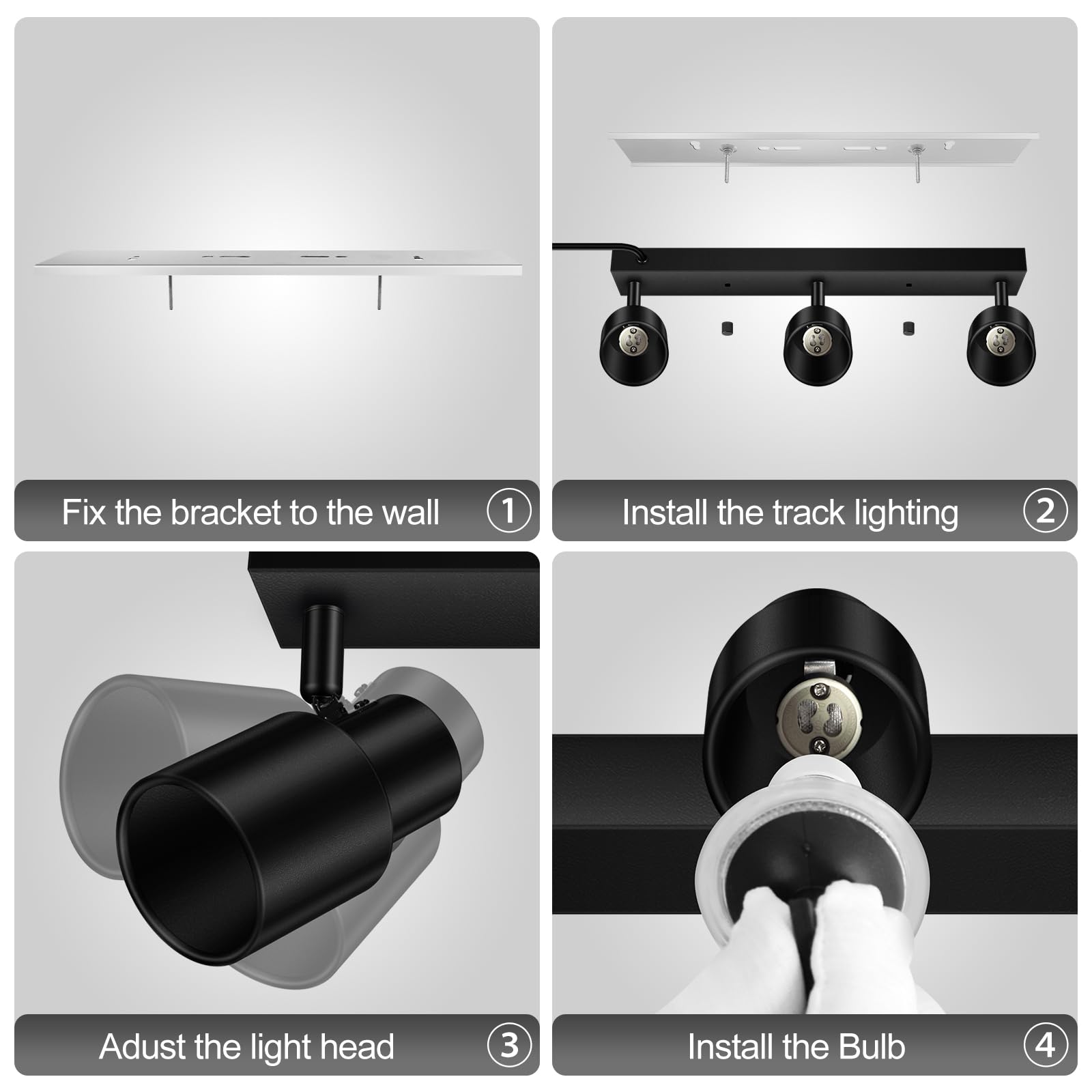 Fix the bracket to the wall ①

Install the track lighting ②

Adust the light head ③

Install the Bulb ④