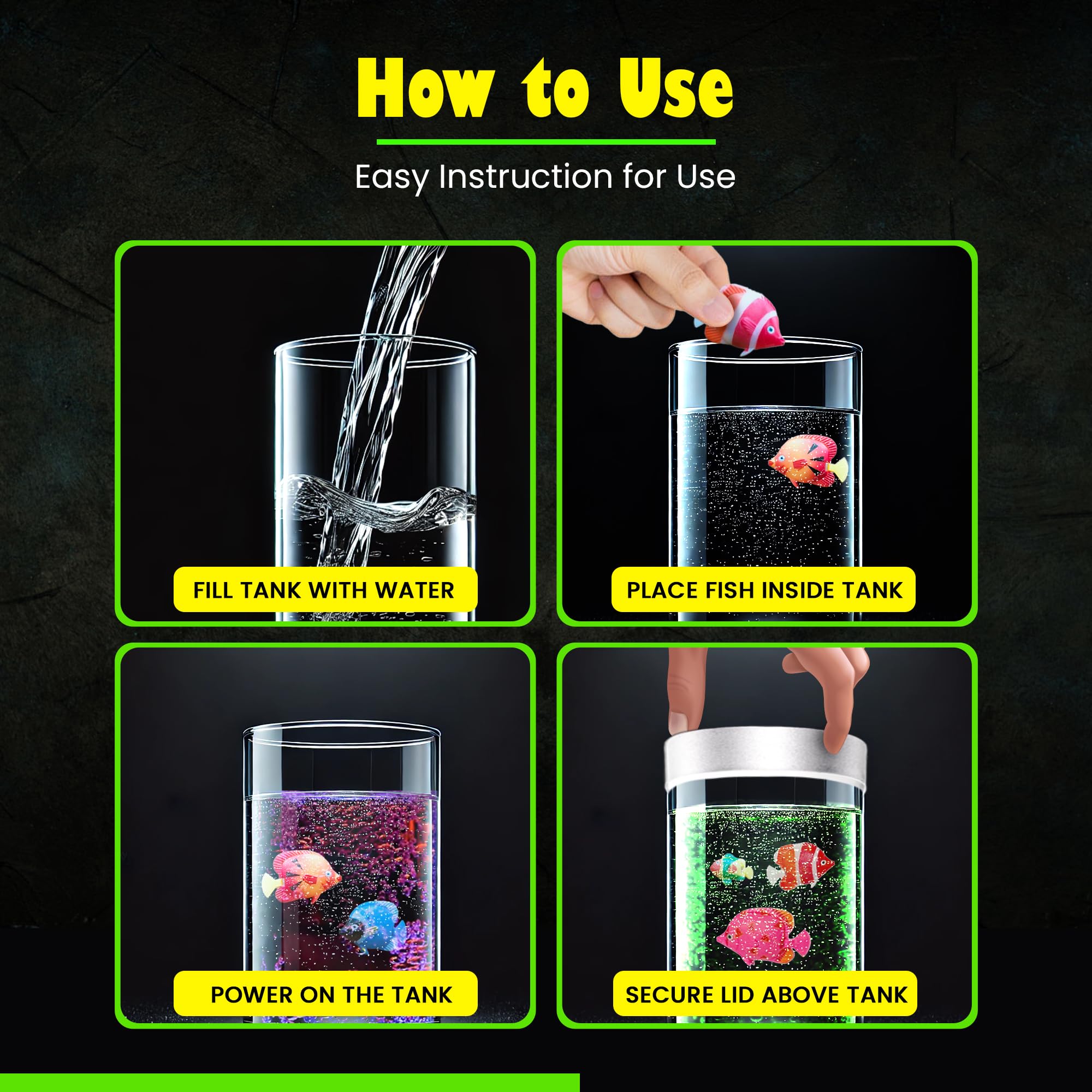 How to Use

Easy Instruction for Use

FILL TANK WITH WATER

PLACE FISH INSIDE TANK

POWER ON THE TANK

SECURE LID ABOVE TANK