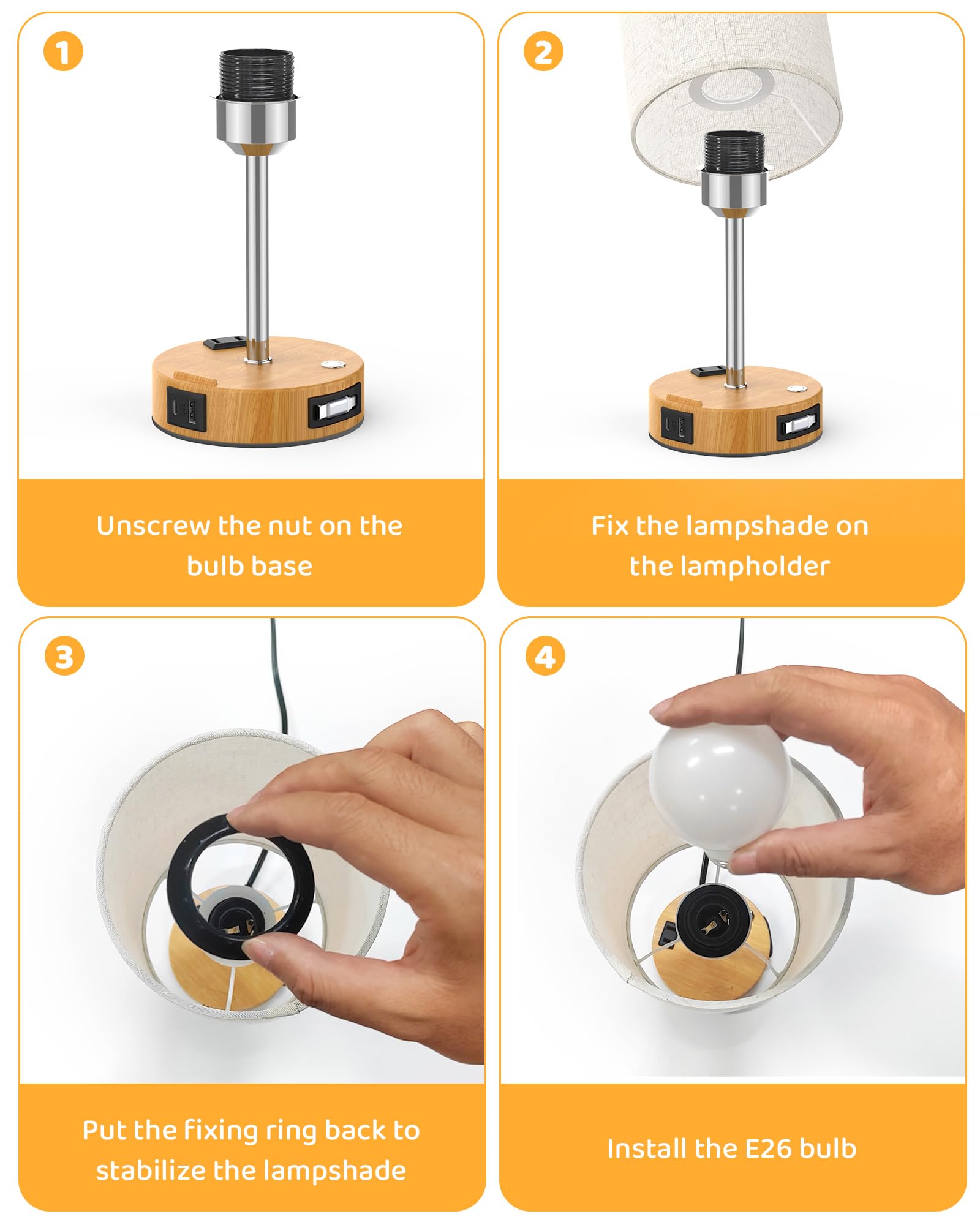 1

Unscrew the nut on the bulb base

2

Fix the lampshade on the lampholder

3

Put the fixing ring back to stabilize the lampshade

4

Install the E26 bulb