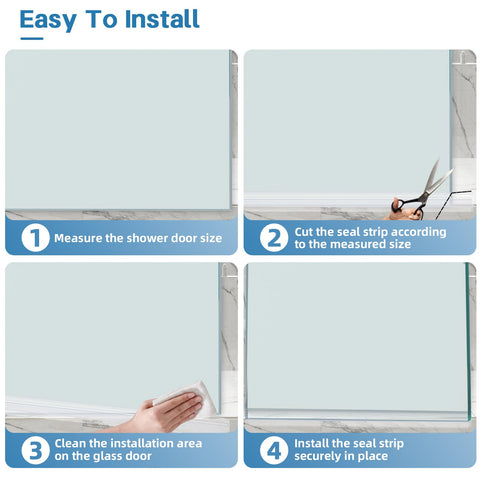 Easy To Install

1 Measure the shower door size

2 Cut the seal strip according to the measured size

3 Clean the installation area on the glass door

4 Install the seal strip securely in place