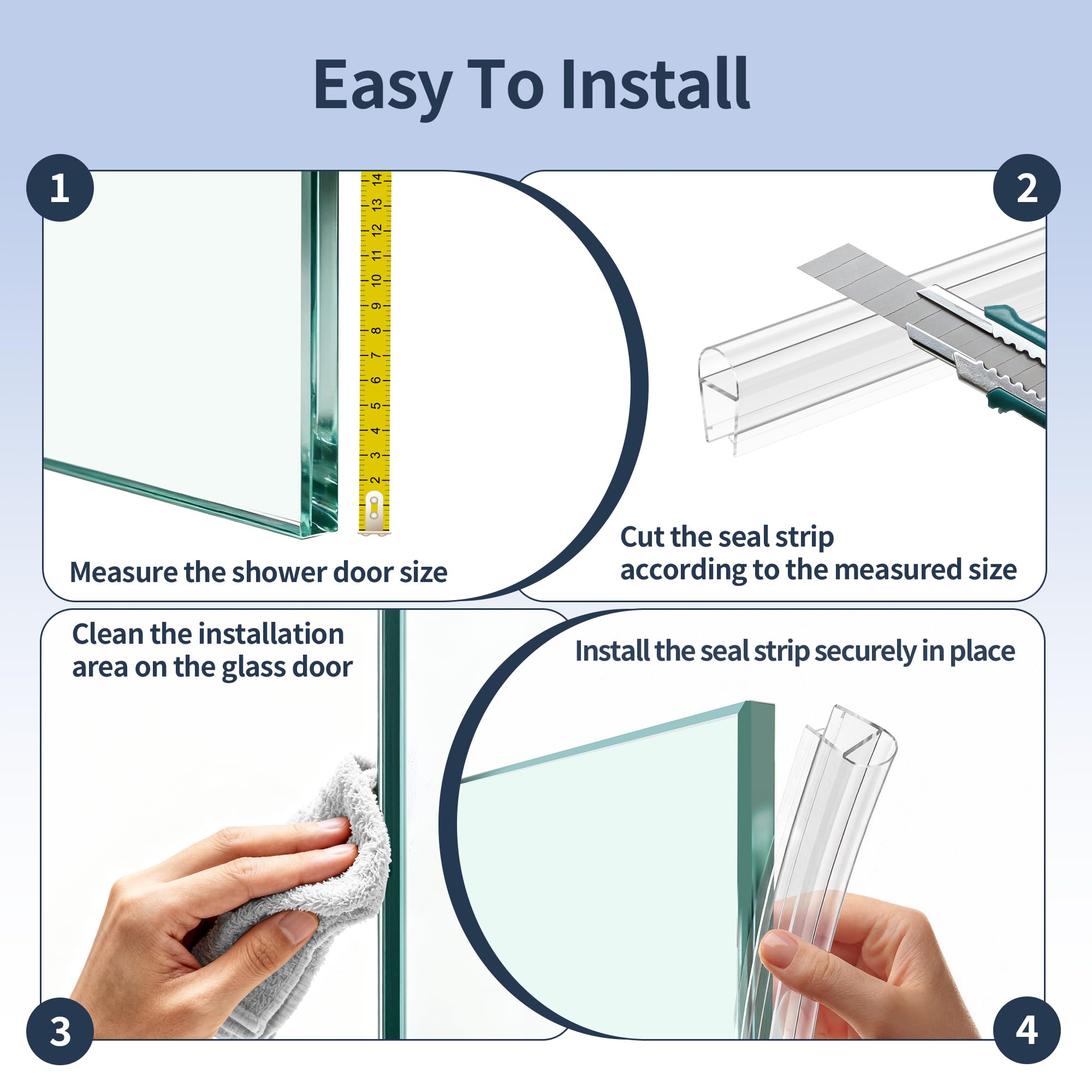 Easy To Install

1

14 13 12 11 10 9 8 7 6 5 4 3 2

Measure the shower door size

2

Cut the seal strip according to the measured size

Clean the installation area on the glass door

3

Install the seal strip securely in place

4