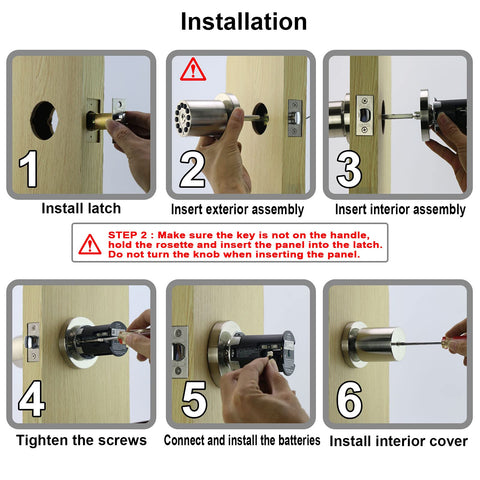 Installation

1

Install latch

2

Insert exterior assembly

3

Insert interior assembly

STEP 2 : Make sure the key is not on the handle, hold the rosette and insert the panel into the latch. Do not turn the knob when inserting the panel.

4

Tighten the screws

5

Connect and install the batteries

6

Install interior cover