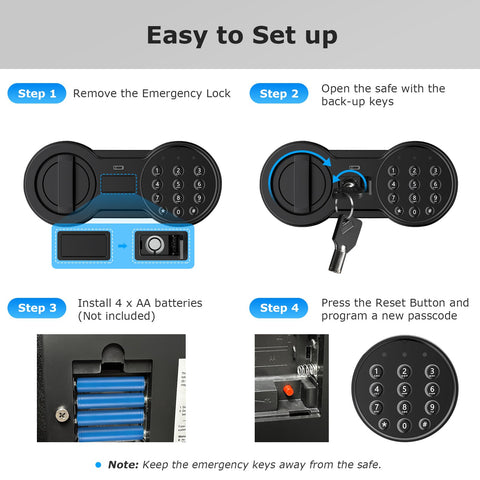 Easy to Set up

Step 1 Remove the Emergency Lock

Step 2 Open the safe with the back-up keys

1 2 3
4 5 6
7 8 9
* 0 #

1 2 3
4 5 6
7 8 9
* 0 #

Step 3 Install 4 x AA batteries (Not included)

Step 4 Press the Reset Button and program a new passcode

1 2 3
4 5 6
7 8 9
* 0 #

Note: Keep the emergency keys away from the safe.