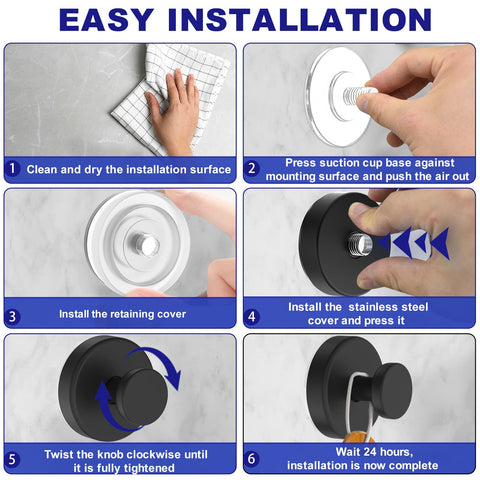 EASY INSTALLATION

1 Clean and dry the installation surface

2 Press suction cup base against mounting surface and push the air out

3 Install the retaining cover

4 Install the  stainless steel cover and press it

5 Twist the knob clockwise until it is fully tightened

6 Wait 24 hours, installation is now complete