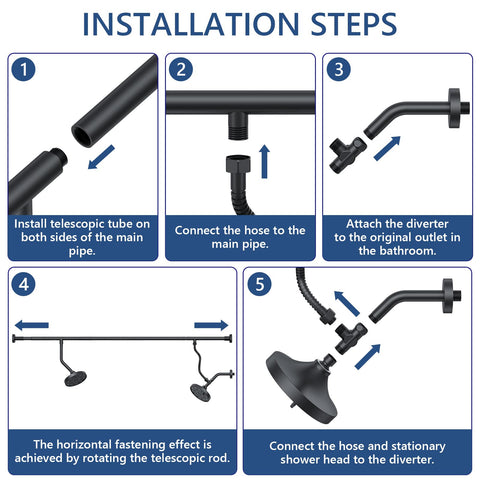 INSTALLATION STEPS

1

Install telescopic tube on both sides of the main pipe.

2

Connect the hose to the main pipe.

3

Attach the diverter to the original outlet in the bathroom.

4

The horizontal fastening effect is achieved by rotating the telescopic rod.

5

Connect the hose and stationary shower head to the diverter.