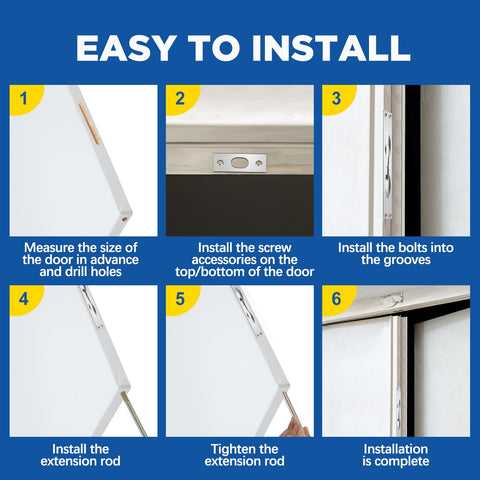 EASY TO INSTALL

1

Measure the size of the door in advance and drill holes

2

Install the screw accessories on the top/bottom of the door

3

Install the bolts into the grooves

4

Install the extension rod

5

Tighten the extension rod

6

Installation is complete