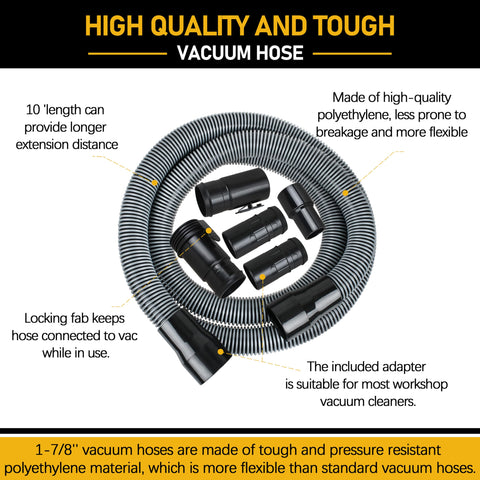 HIGH QUALITY AND TOUGH

VACUUM HOSE

10 'length can provide longer extension distance

Made of high-quality polyethylene, less prone to breakage and more flexible

Locking fab keeps hose connected to vac while in use.

The included adapter is suitable for most workshop vacuum cleaners.

1-7/8'' vacuum hoses are made of tough and pressure resistant polyethylene material, which is more flexible than standard vacuum hoses.