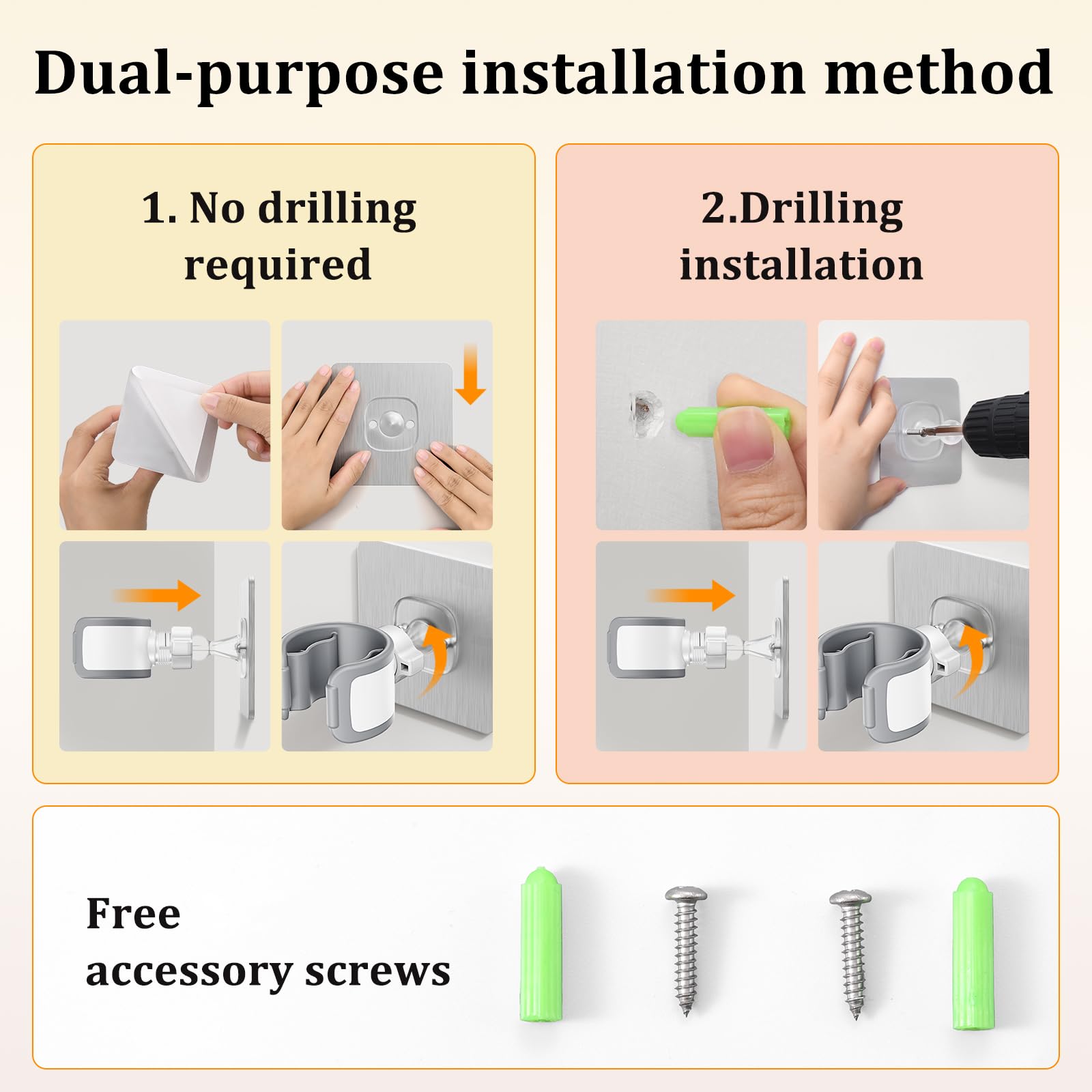 Dual-purpose installation method

1. No drilling required

2.Drilling installation

Free
accessory screws