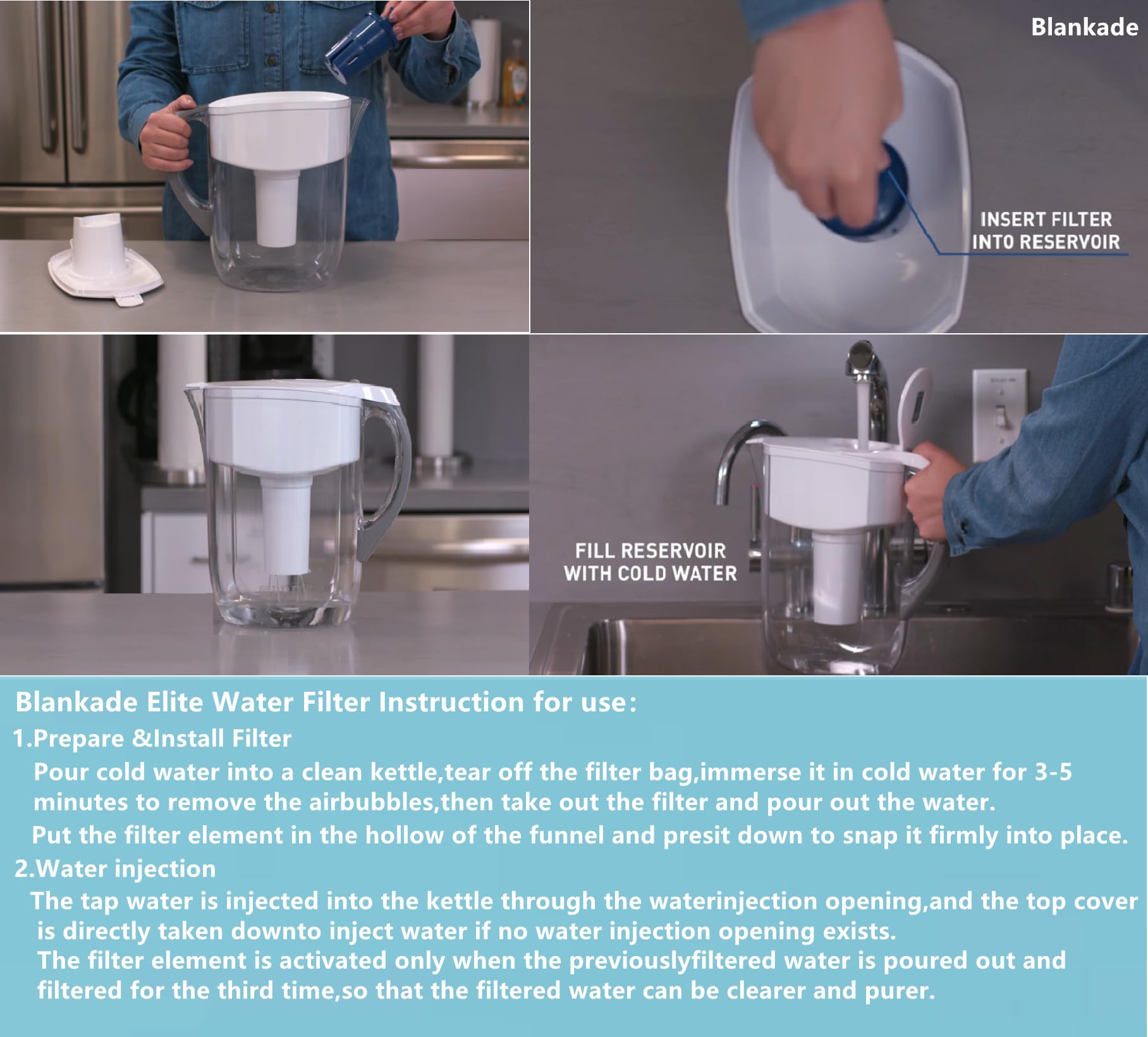 Blankade

INSERT FILTER INTO RESERVOIR

FILL RESERVOIR WITH COLD WATER

Blankade Elite Water Filter Instruction for use:

1.Prepare &Install Filter

Pour cold water into a clean kettle,tear off the filter bag,immerse it in cold water for 3-5 minutes to remove the airbubbles,then take out the filter and pour out the water.

Put the filter element in the hollow of the funnel and presit down to snap it firmly into place.

2.Water injection

The tap water is injected into the kettle through the waterinjection opening,and the top cover is directly taken downto inject water if no water injection opening exists.

The filter element is activated only when the previouslyfiltered water is poured out and filtered for the third time,so that the filtered water can be clearer and purer.