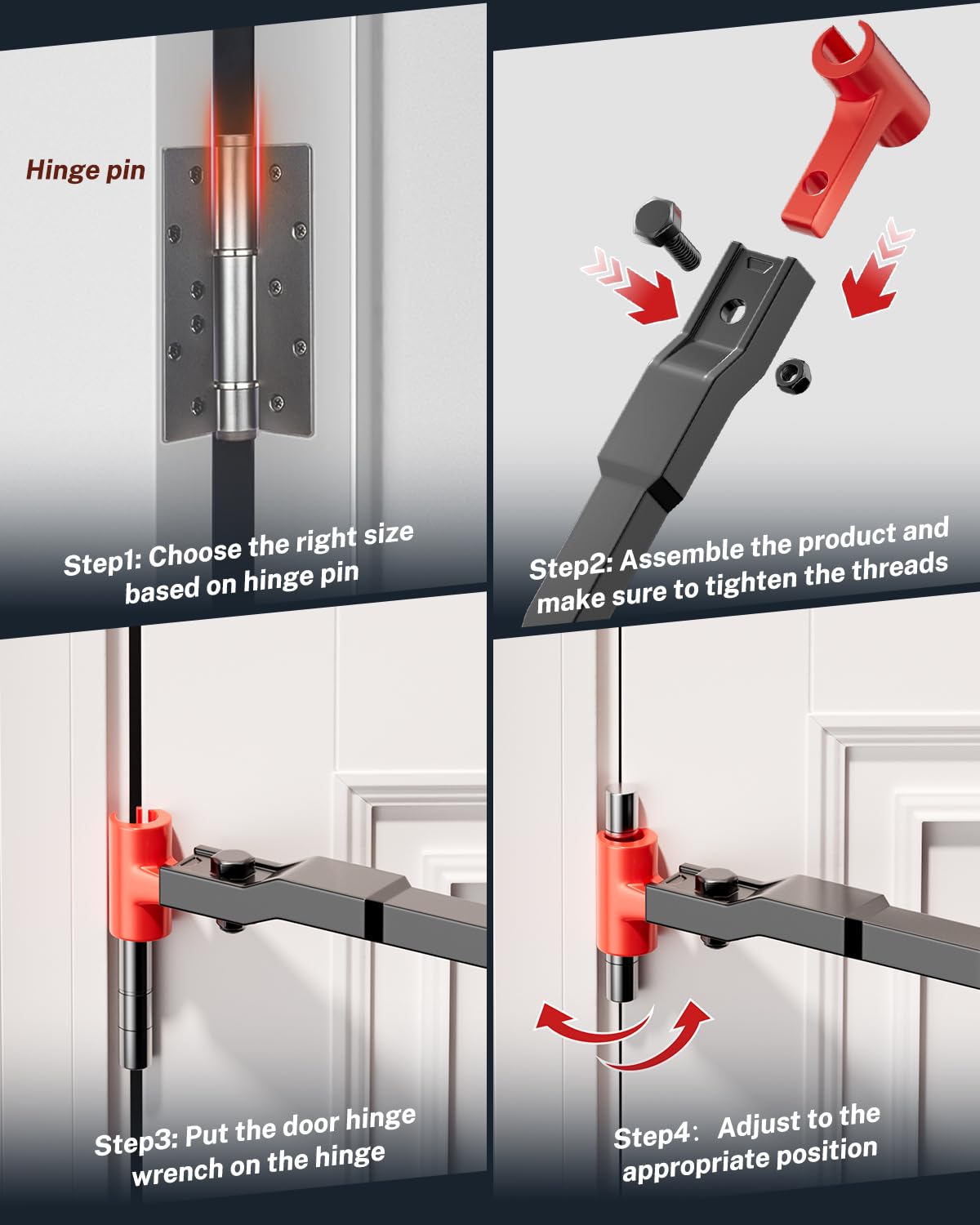 Hinge pin

Step1: Choose the right size based on hinge pin

Step2: Assemble the product and make sure to tighten the threads

Step3: Put the door hinge wrench on the hinge

Step4: Adjust to the appropriate position