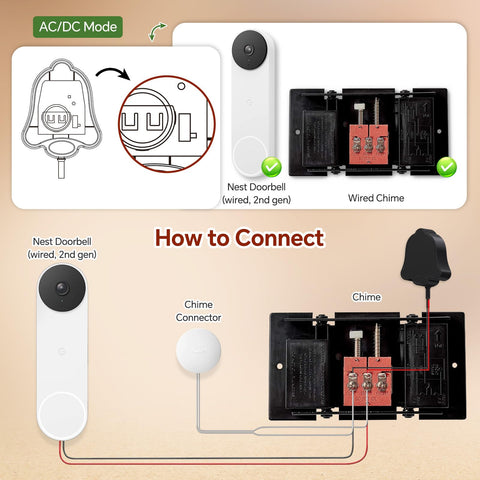 AC/DC Mode

Nest Doorbell (wired, 2nd gen)

Wired Chime

How to Connect

Nest Doorbell (wired, 2nd gen)

Chime Connector

Chime