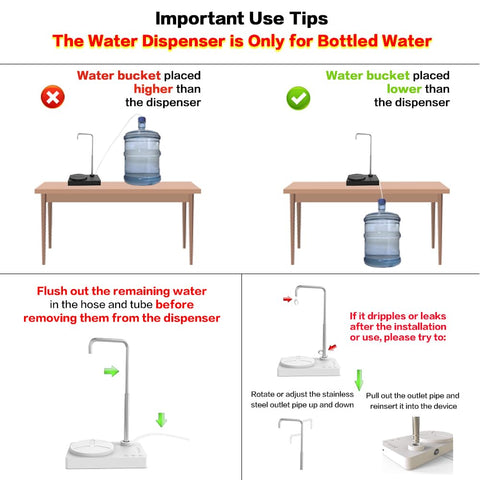 Important Use Tips
The Water Dispenser is Only for Bottled Water

Water bucket placed higher than the dispenser

Water bucket placed lower than the dispenser

Flush out the remaining water in the hose and tube before removing them from the dispenser

If it dripples or leaks after the installation or use, please try to:

Rotate or adjust the stainless steel outlet pipe up and down

Pull out the outlet pipe and reinsert it into the device