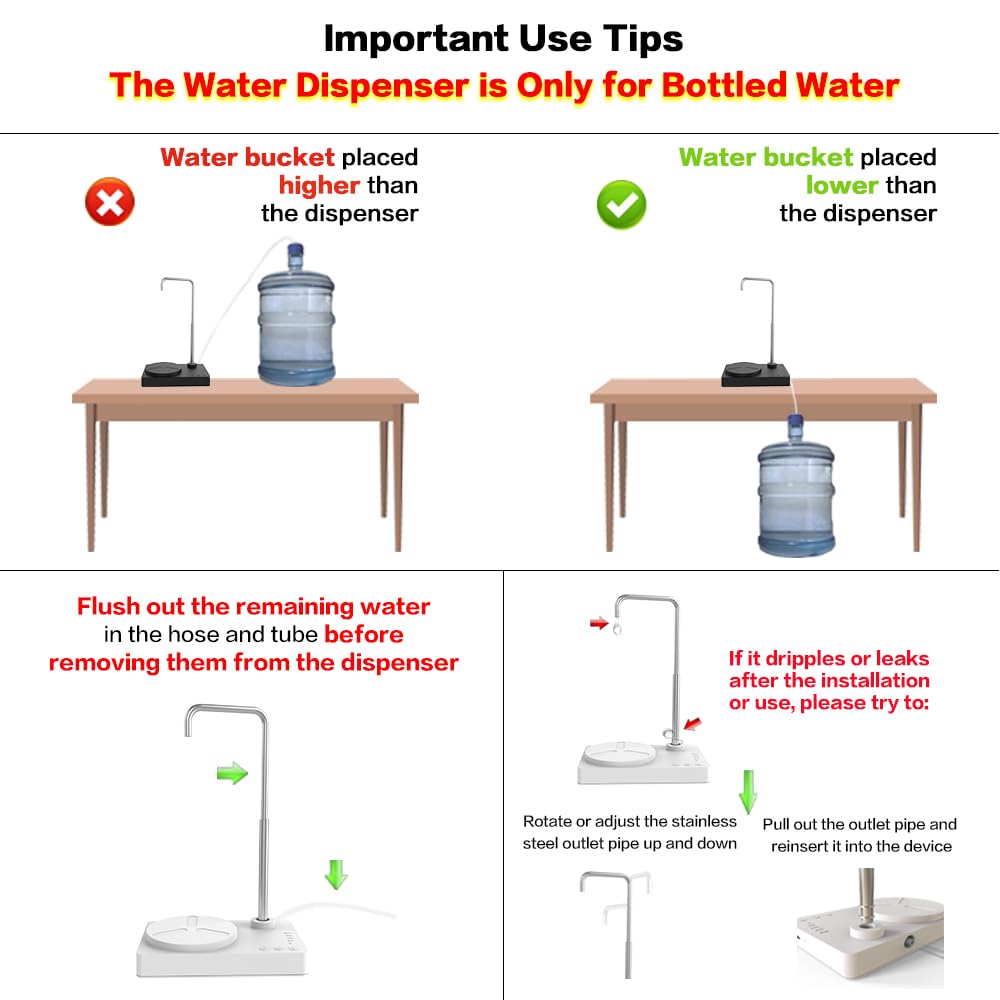 Important Use Tips
The Water Dispenser is Only for Bottled Water

Water bucket placed higher than the dispenser

Water bucket placed lower than the dispenser

Flush out the remaining water in the hose and tube before removing them from the dispenser

If it dripples or leaks after the installation or use, please try to:

Rotate or adjust the stainless steel outlet pipe up and down

Pull out the outlet pipe and reinsert it into the device