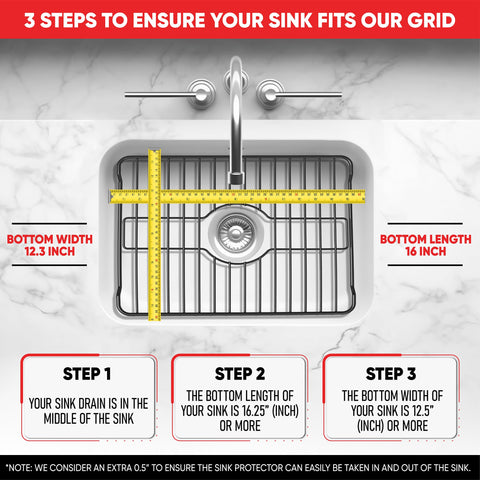 3 STEPS TO ENSURE YOUR SINK FITS OUR GRID

BOTTOM WIDTH 12.3 INCH

BOTTOM LENGTH 16 INCH

STEP 1

YOUR SINK DRAIN IS IN THE MIDDLE OF THE SINK

STEP 2

THE BOTTOM LENGTH OF YOUR SINK IS 16.25" (INCH) OR MORE

STEP 3

THE BOTTOM WIDTH OF YOUR SINK IS 12.5" (INCH) OR MORE

*NOTE: WE CONSIDER AN EXTRA 0.5" TO ENSURE THE SINK PROTECTOR CAN EASILY BE TAKEN IN AND OUT OF THE SINK.