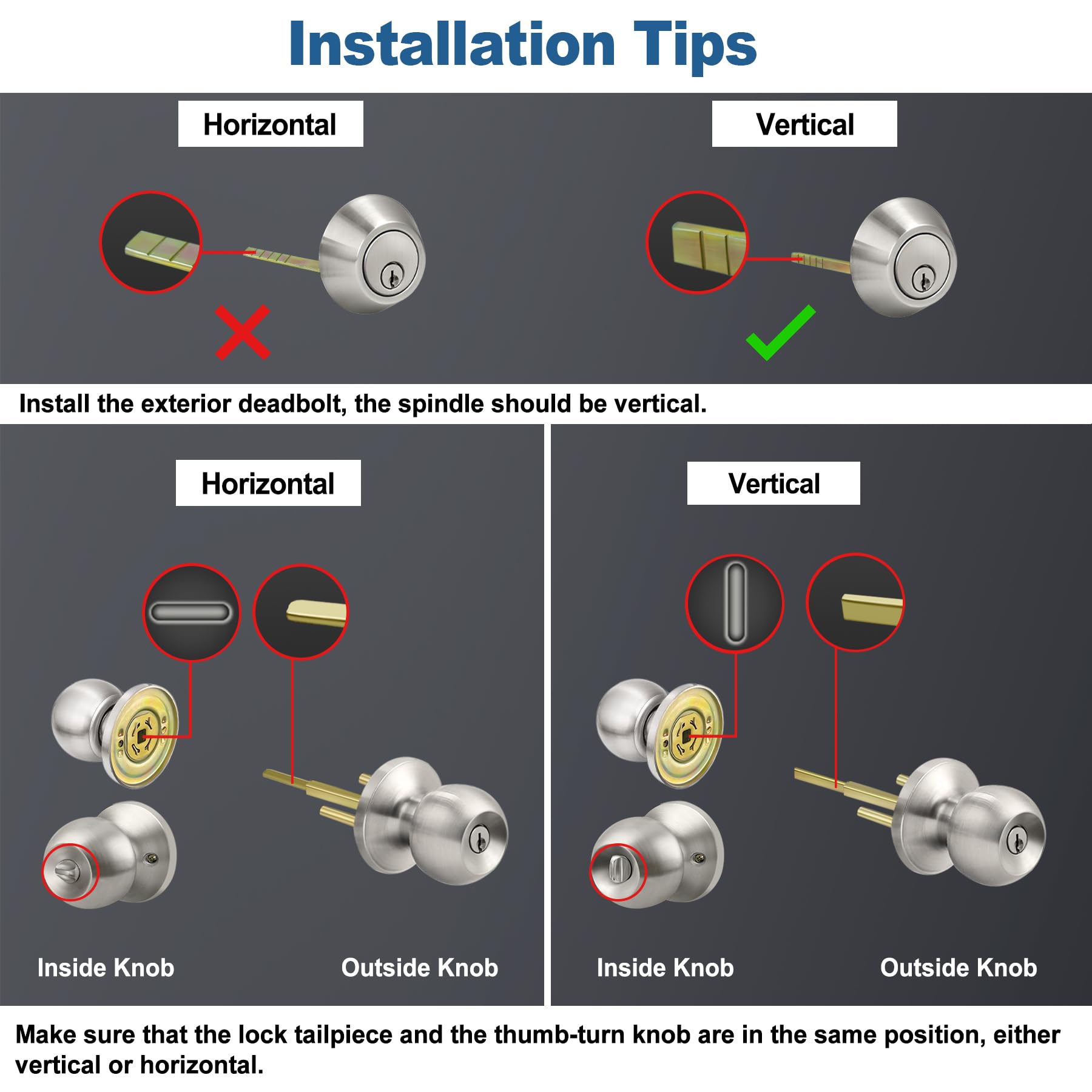 Installation Tips

Horizontal

Vertical

Install the exterior deadbolt, the spindle should be vertical.

Horizontal

Inside Knob

Outside Knob

Vertical

Inside Knob

Outside Knob

Make sure that the lock tailpiece and the thumb-turn knob are in the same position, either vertical or horizontal.