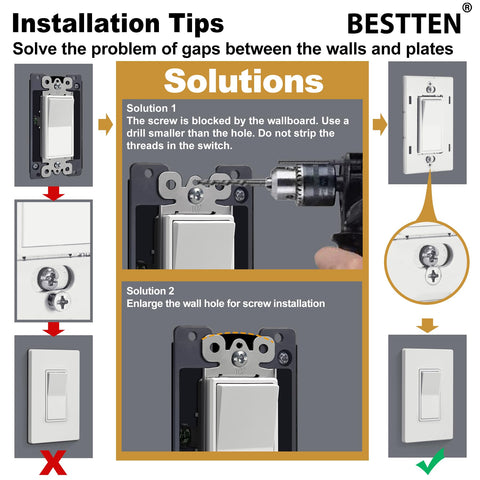 Installation Tips

BESTTEN®

Solve the problem of gaps between the walls and plates

Solutions

Solution 1
The screw is blocked by the wallboard. Use a drill smaller than the hole. Do not strip the threads in the switch.

Solution 2
Enlarge the wall hole for screw installation