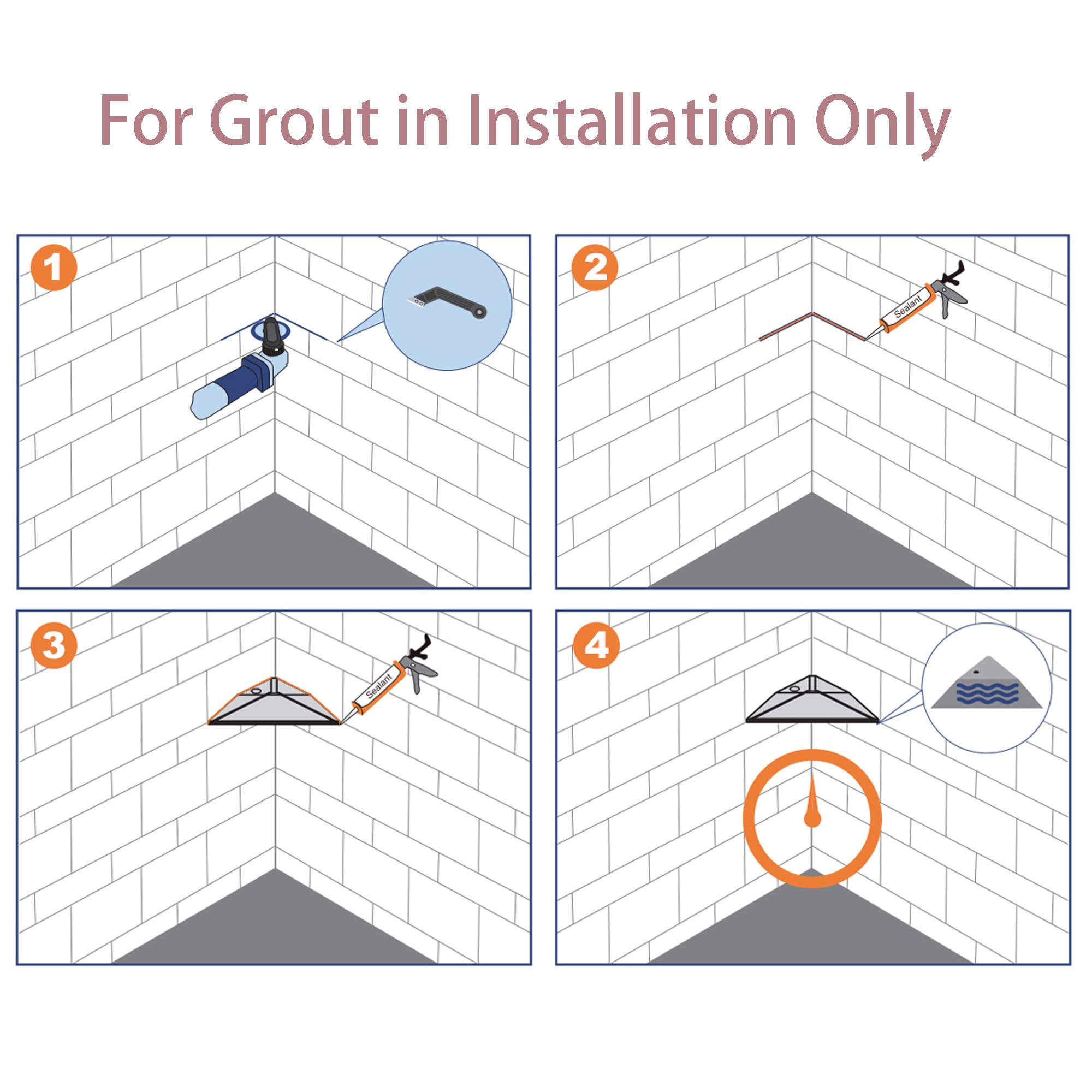 For Grout in Installation Only

1

2

Sealant

3

Sealant

4