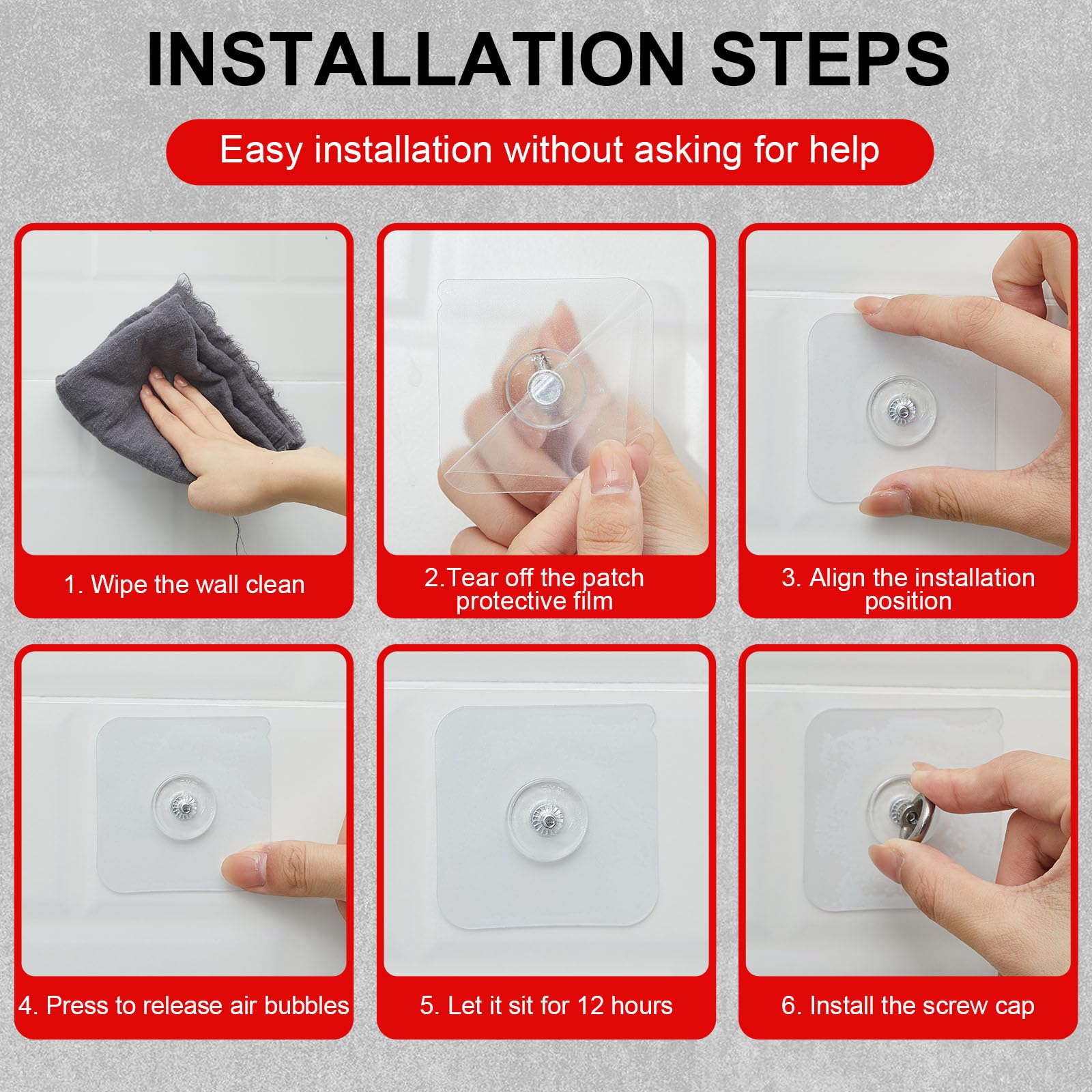 INSTALLATION STEPS

Easy installation without asking for help

1. Wipe the wall clean

2.Tear off the patch protective film

3. Align the installation position

4. Press to release air bubbles

5. Let it sit for 12 hours

6. Install the screw cap