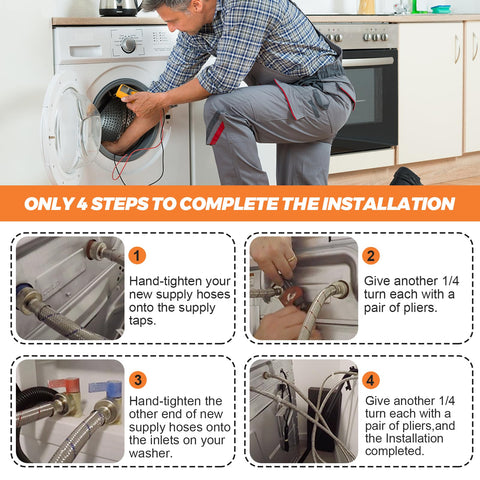 ONLY 4 STEPS TO COMPLETE THE INSTALLATION

1

Hand-tighten your new supply hoses onto the supply taps.

2

Give another 1/4 turn each with a pair of pliers.

3

Hand-tighten the other end of new supply hoses onto the inlets on your washer.

4

Give another 1/4 turn each with a pair of pliers,and the Installation completed.