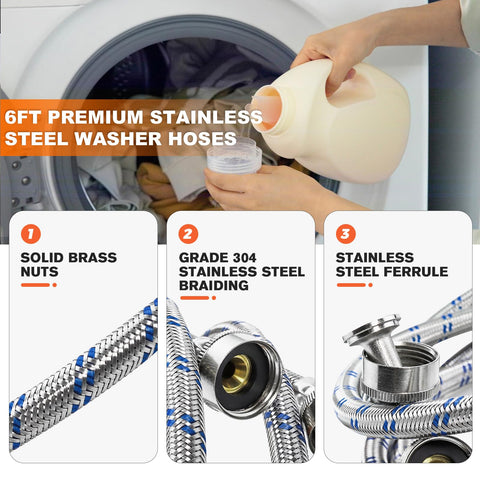 6FT PREMIUM STAINLESS STEEL WASHER HOSES

1
SOLID BRASS NUTS

2
GRADE 304 STAINLESS STEEL BRAIDING

3
STAINLESS STEEL FERRULE