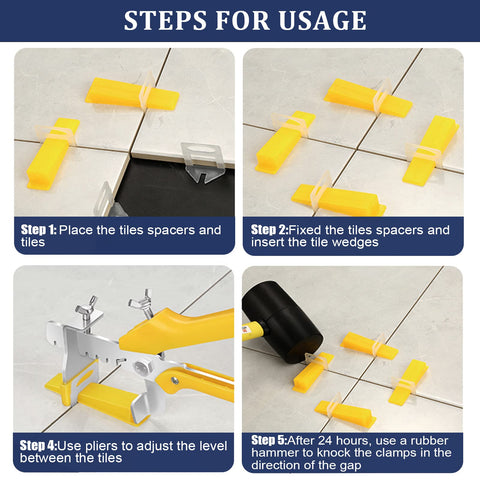 STEPS FOR USAGE

Step 1: Place the tiles spacers and tiles

Step 2:Fixed the tiles spacers and insert the tile wedges

Step 4:Use pliers to adjust the level between the tiles

Step 5:After 24 hours, use a rubber hammer to knock the clamps in the direction of the gap