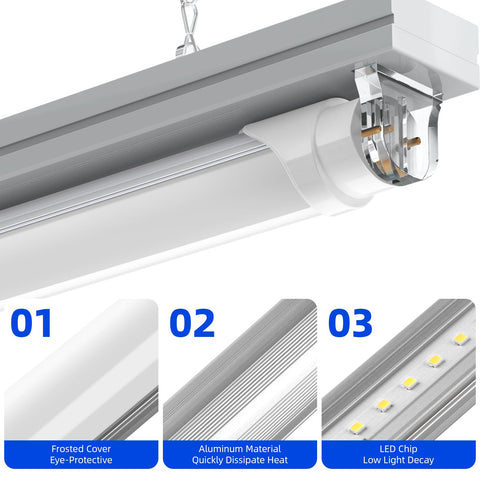 01

Frosted Cover
Eye-Protective

02

Aluminum Material
Quickly Dissipate Heat

03

LED Chip
Low Light Decay