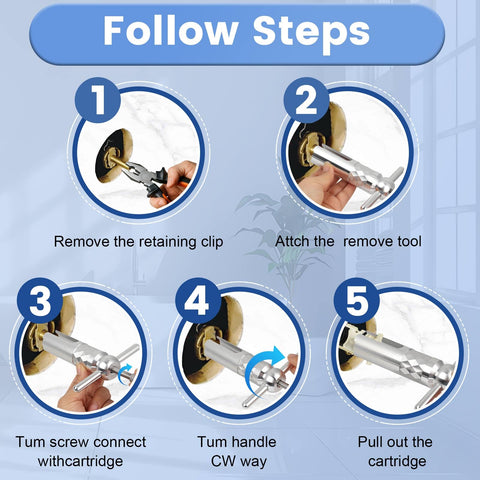 Follow Steps

1

Remove the retaining clip

2

Attch the remove tool

3

Tum screw connect withcartridge

4

Tum handle CW way

5

Pull out the cartridge