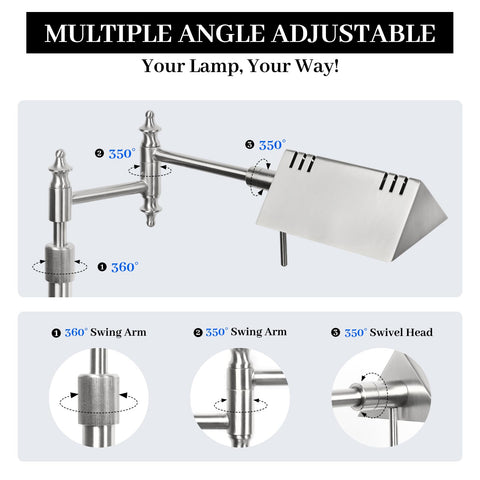 MULTIPLE ANGLE ADJUSTABLE

Your Lamp, Your Way!

❷ 350°

❸ 350°

❶ 360°

❶ 360° Swing Arm

❷ 350° Swing Arm

❸ 350° Swivel Head