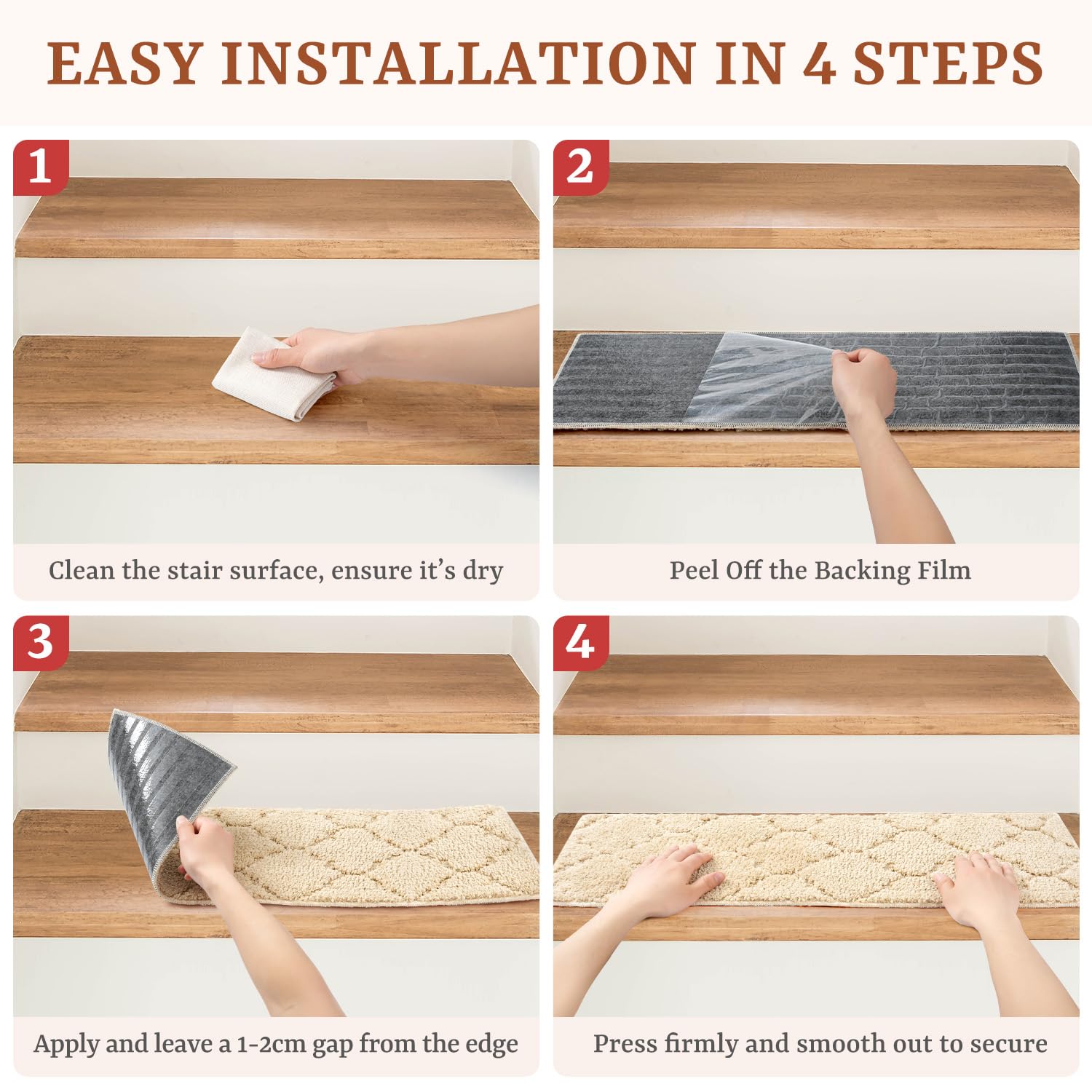 EASY INSTALLATION IN 4 STEPS

1

Clean the stair surface, ensure it's dry

2

Peel Off the Backing Film

3

Apply and leave a 1-2cm gap from the edge

4

Press firmly and smooth out to secure