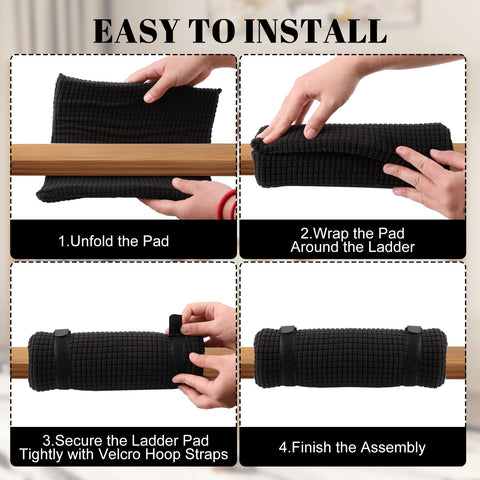 EASY TO INSTALL

1.Unfold the Pad

2.Wrap the Pad Around the Ladder

3.Secure the Ladder Pad Tightly with Velcro Hoop Straps

4.Finish the Assembly